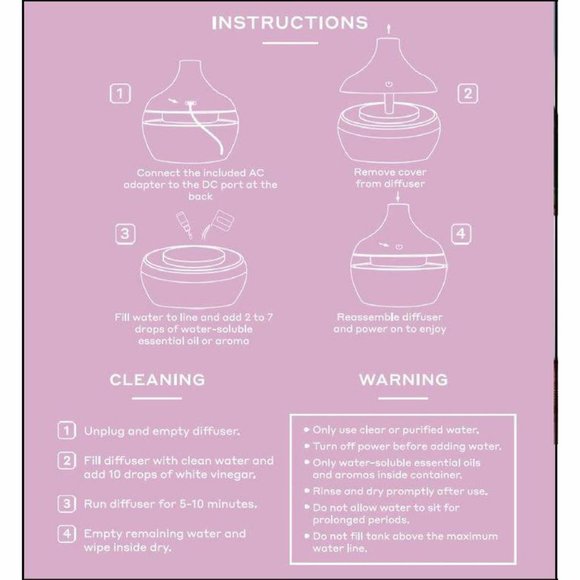 INSTRUCTIONS

1

Connect the included AC adapter to the DC port at the back

2

Remove cover from diffuser

3

Fill water to line and add 2 to 7 drops of water-soluble essential oil or aroma

4

Reassemble diffuser and power on to enjoy

CLEANING

1 Unplug and empty diffuser.

2 Fill diffuser with clean water and add 10 drops of white vinegar.

3 Run diffuser for 5-10 minutes.

4 Empty remaining water and wipe inside dry.

WARNING

• Only use clear or purified water.
• Turn off power before adding water.
• Only water-soluble essential oils and aromas inside container.
• Rinse and dry promptly after use.
• Do not allow water to sit for prolonged periods.
• Do not fill tank above the maximum water line.